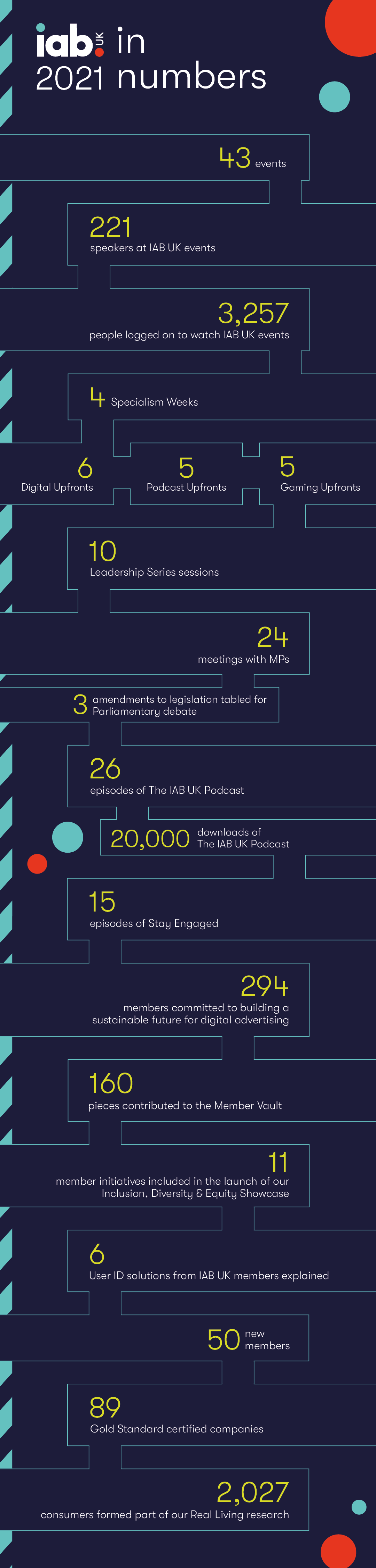 iab. UK in 2021 numbers

43 events

221
speakers at IAB UK events

3,257
people logged on to watch IAB UK events

4 Specialism Weeks

6
Digital Upfronts

5
Podcast Upfronts

5
Gaming Upfronts

10
Leadership Series sessions

24
meetings with MPs

3 amendments to legislation tabled for Parliamentary debate

26
episodes of The IAB UK Podcast

20,000 downloads of The IAB UK Podcast

15
episodes of Stay Engaged

294
members committed to building a sustainable future for digital advertising

160
pieces contributed to the Member Vault

11
member initiatives included in the launch of our Inclusion, Diversity & Equity Showcase

6
User ID solutions from IAB UK members explained

50 new members

89
Gold Standard certified companies

2,027
consumers formed part of our Real Living research